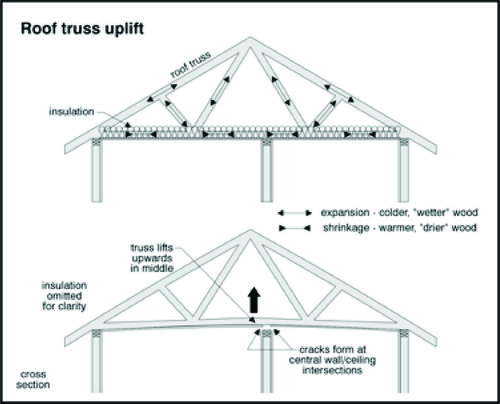 Roof truss uplift

roof truss

insulation

expansion - colder, "wetter" wood

shrinkage - warmer, "drier" wood

truss lifts upwards in middle

insulation omitted for clarity

cracks form at central wall/ceiling intersections

cross section